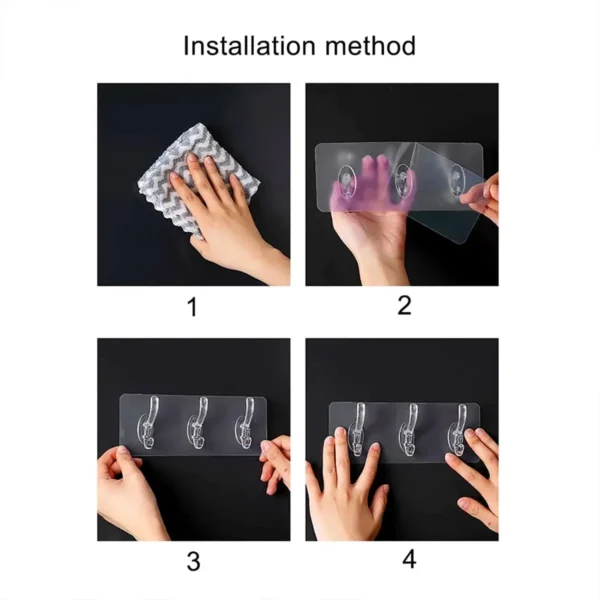 Installation method

1

2

3

4